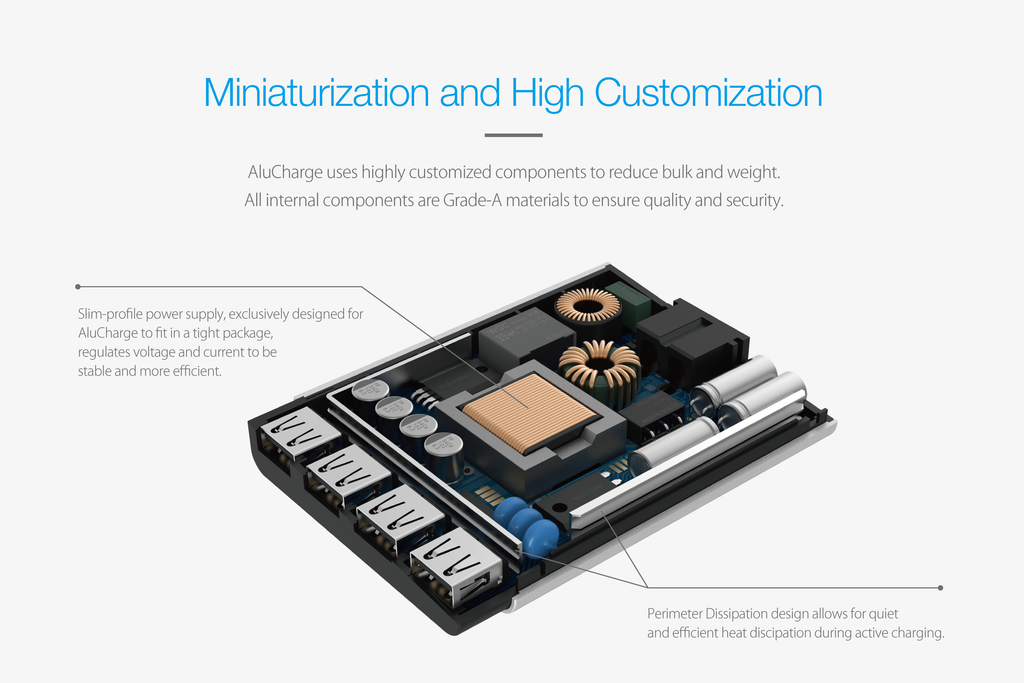 Miniaturization and High Customization

AluCharge uses highly customized components to reduce bulk and weight.
All internal components are Grade-A materials to ensure quality and security.

Slim-profile power supply, exclusively designed for AluCharge to fit in a tight package, regulates voltage and current to be stable and more efficient.

Perimeter Dissipation design allows for quiet and efficient heat discipation during active charging.